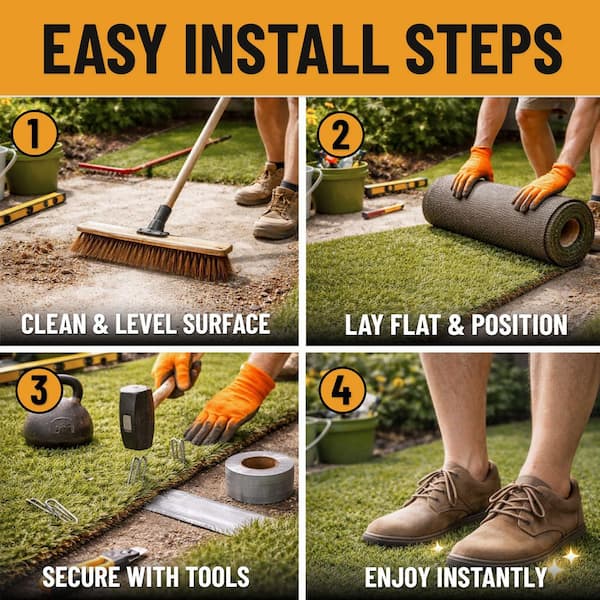 EASY INSTALL STEPS

1
CLEAN & LEVEL SURFACE

2
LAY FLAT & POSITION

3
SECURE WITH TOOLS

4
ENJOY INSTANTLY