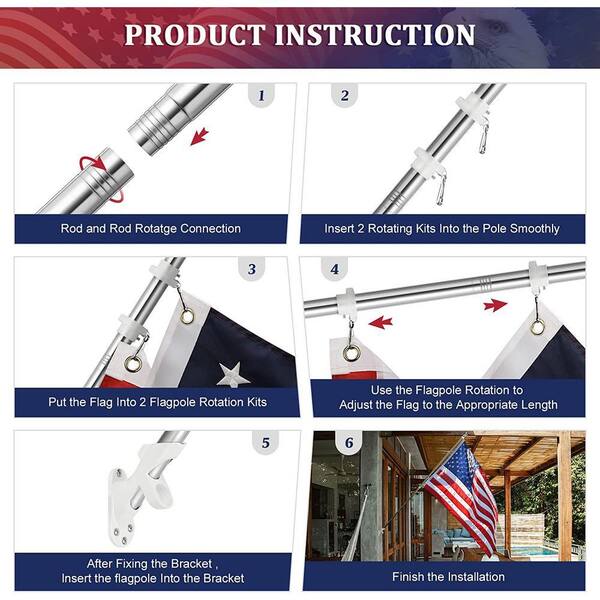 PRODUCT INSTRUCTION

1

Rod and Rod Rotatge Connection

2

Insert 2 Rotating Kits Into the Pole Smoothly

3

Put the Flag Into 2 Flagpole Rotation Kits

4

Use the Flagpole Rotation to Adjust the Flag to the Appropriate Length

5

After Fixing the Bracket , Insert the flagpole Into the Bracket

6

Finish the Installation