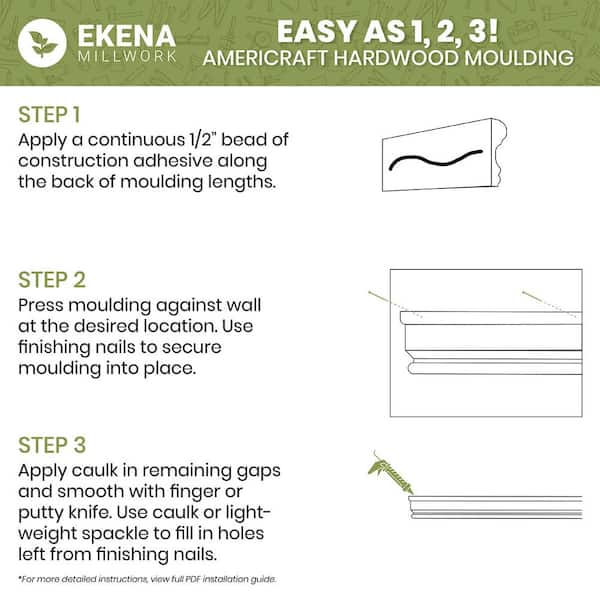 EKENA
MILLWORK

EASY AS 1, 2, 3!
AMERICRAFT HARDWOOD MOULDING

STEP 1
Apply a continuous 1/2" bead of construction adhesive along the back of moulding lengths.

STEP 2
Press moulding against wall at the desired location. Use finishing nails to secure moulding into place.

STEP 3
Apply caulk in remaining gaps and smooth with finger or putty knife. Use caulk or lightweight spackle to fill in holes left from finishing nails.

*For more detailed instructions, view full PDF installation guide.