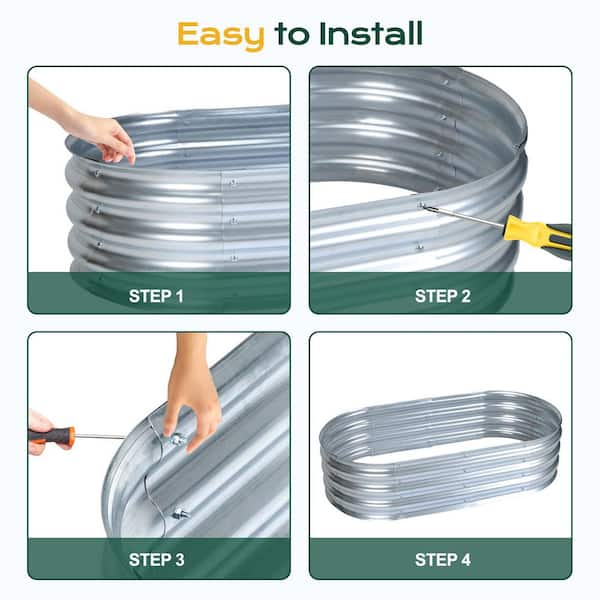 Easy to Install

STEP 1

STEP 2

STEP 3

STEP 4