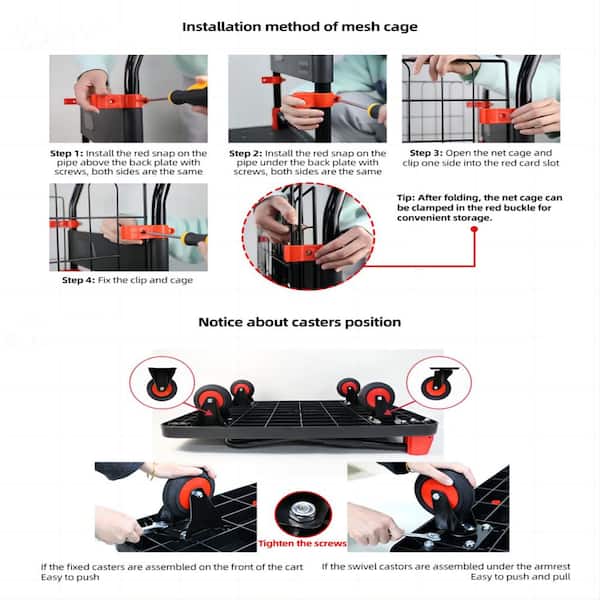 Installation method of mesh cage

Step 1: Install the red snap on the pipe above the back plate with screws, both sides are the same

Step 2: Install the red snap on the pipe under the back plate with screws, both sides are the same

Step 3: Open the net cage and clip one side into the red card slot

Step 4: Fix the clip and cage

Tip: After folding, the net cage can be clamped in the red buckle for convenient storage.

Notice about casters position

Tighten the screws

If the fixed casters are assembled on the front of the cart
Easy to push

If the swivel castors are assembled under the armrest
Easy to push and pull