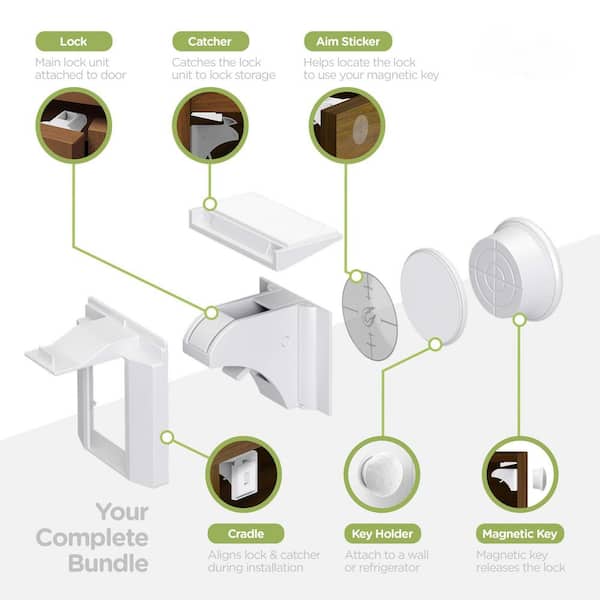 Lock
Main lock unit attached to door

Catcher
Catches the lock unit to lock storage

Aim Sticker
Helps locate the lock to use your magnetic key

Your Complete Bundle

Cradle
Aligns lock & catcher during installation

Key Holder
Attach to a wall or refrigerator

Magnetic Key
Magnetic key releases the lock