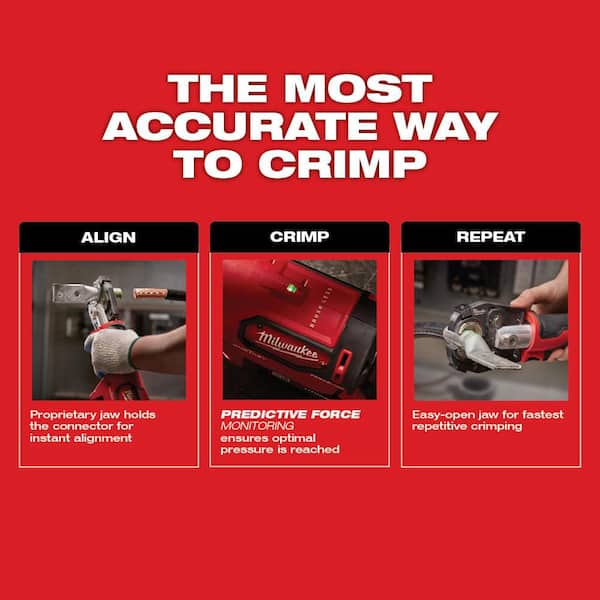 THE MOST ACCURATE WAY TO CRIMP

ALIGN

Proprietary jaw holds the connector for instant alignment

CRIMP

Milwaukee

PREDICTIVE FORCE MONITORING ensures optimal pressure is reached

REPEAT

Easy-open jaw for fastest repetitive crimping