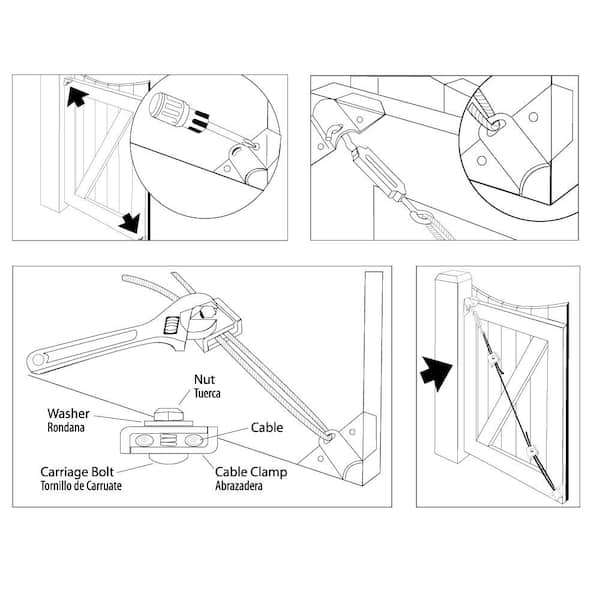 Nut
Tuerca

Washer
Rondana

Cable

Carriage Bolt
Tornillo de Carruate

Cable Clamp
Abrazadera