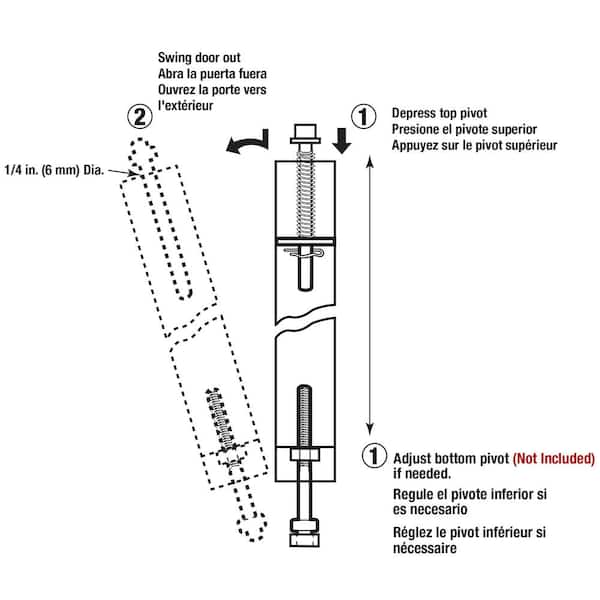 Swing door out
Abra la puerta fuera
Ouvrez la porte vers l'extérieur

2

1/4 in. (6 mm) Dia.

1

Depress top pivot
Presione el pivote superior
Appuyez sur le pivot supérieur

1

Adjust bottom pivot (Not Included) if needed.

Regule el pivote inferior si es necesario

Réglez le pivot inférieur si nécessaire