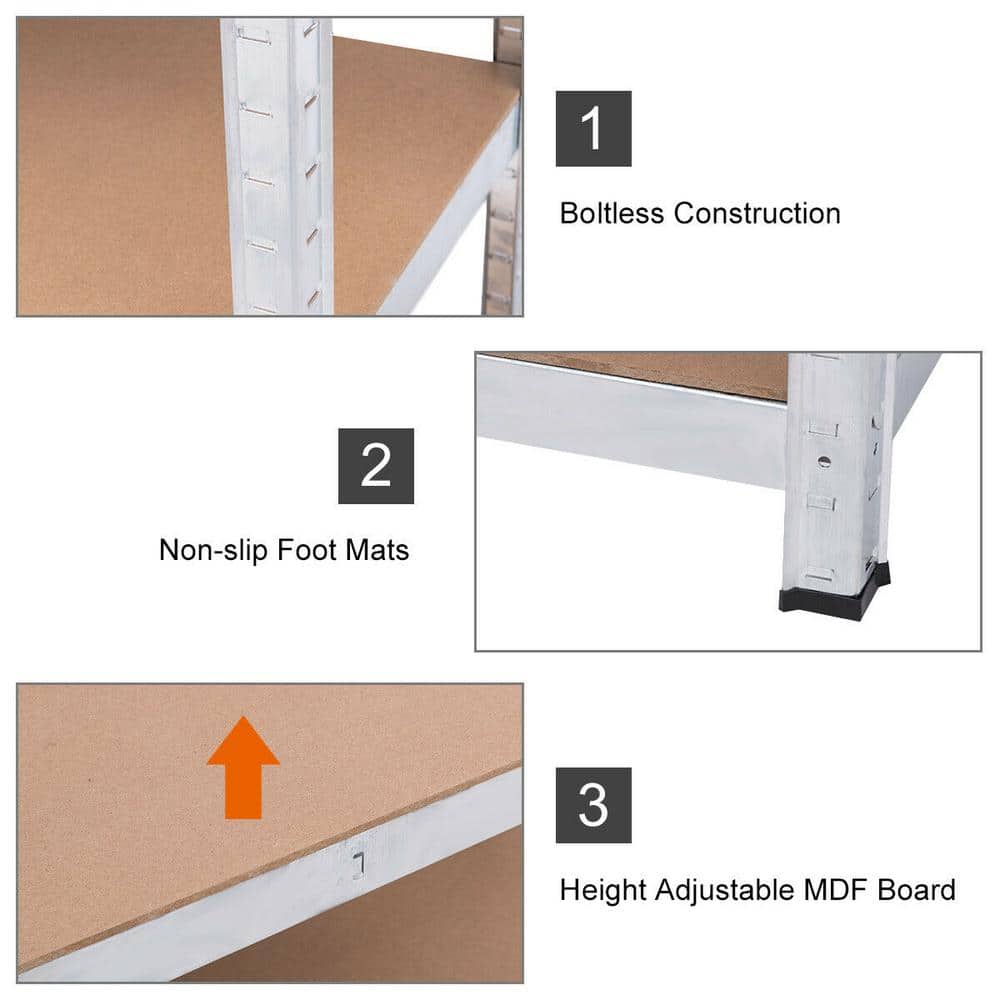 1

Boltless Construction

2

Non-slip Foot Mats

3

Height Adjustable MDF Board