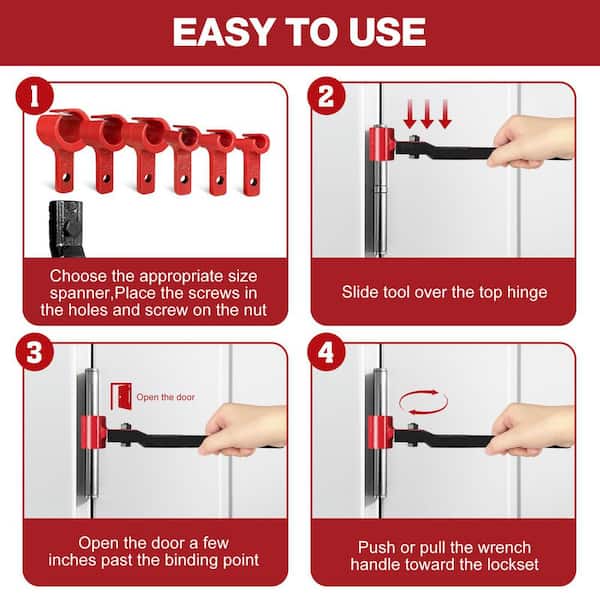 EASY TO USE

1

Choose the appropriate size spanner,Place the screws in the holes and screw on the nut

2

Slide tool over the top hinge

3

Open the door

Open the door a few inches past the binding point

4

Push or pull the wrench handle toward the lockset