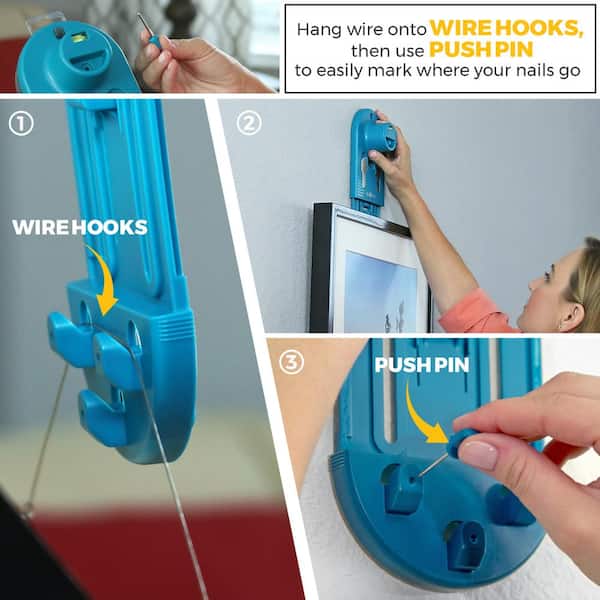 Hang wire onto WIRE HOOKS, then use PUSH PIN to easily mark where your nails go

①

WIRE HOOKS

②

③

PUSH PIN