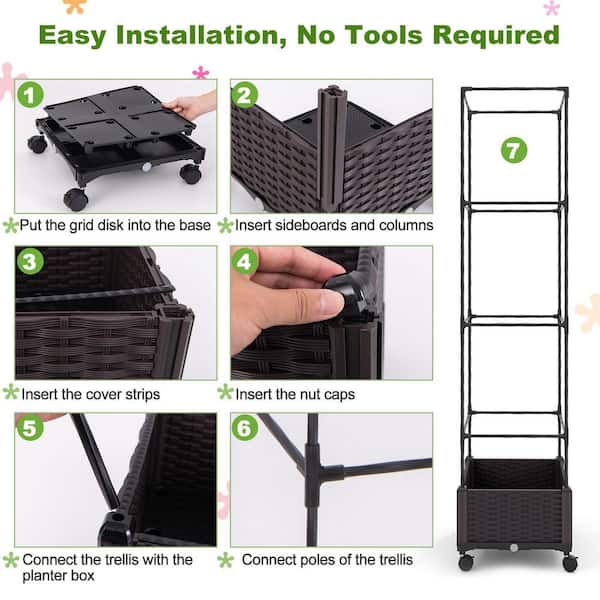 Easy Installation, No Tools Required

1

Put the grid disk into the base

2

Insert sideboards and columns

3

Insert the cover strips

4

Insert the nut caps

5

Connect the trellis with the planter box

6

Connect poles of the trellis

7