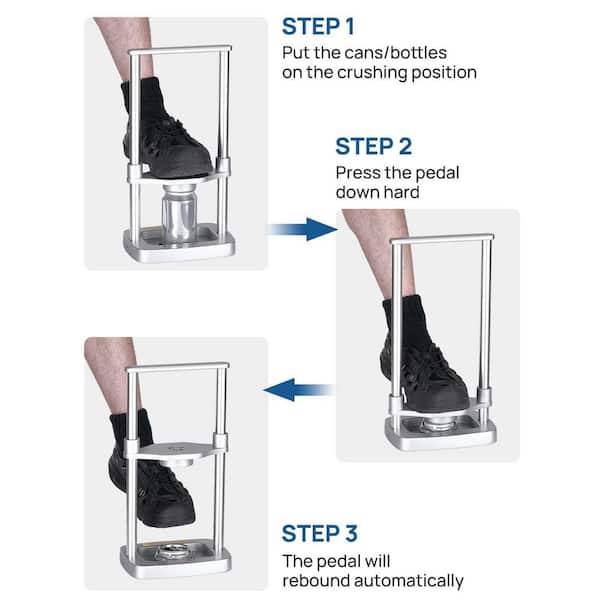 STEP 1
Put the cans/bottles on the crushing position

STEP 2
Press the pedal down hard

STEP 3
The pedal will rebound automatically