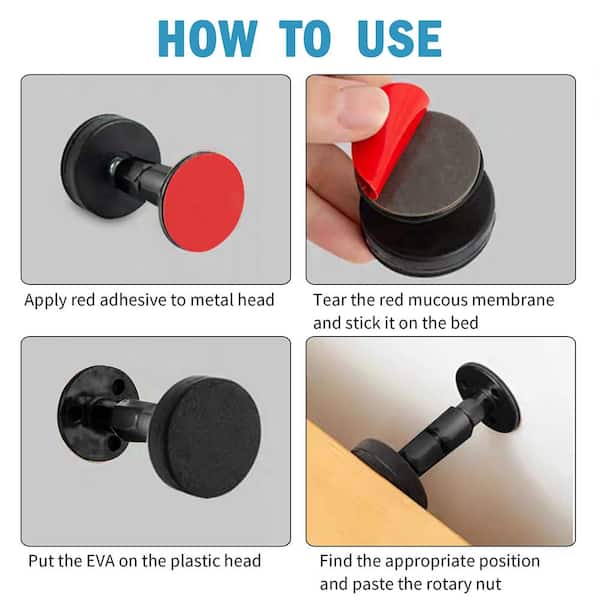 HOW TO USE

Apply red adhesive to metal head

Tear the red mucous membrane and stick it on the bed

Put the EVA on the plastic head

Find the appropriate position and paste the rotary nut