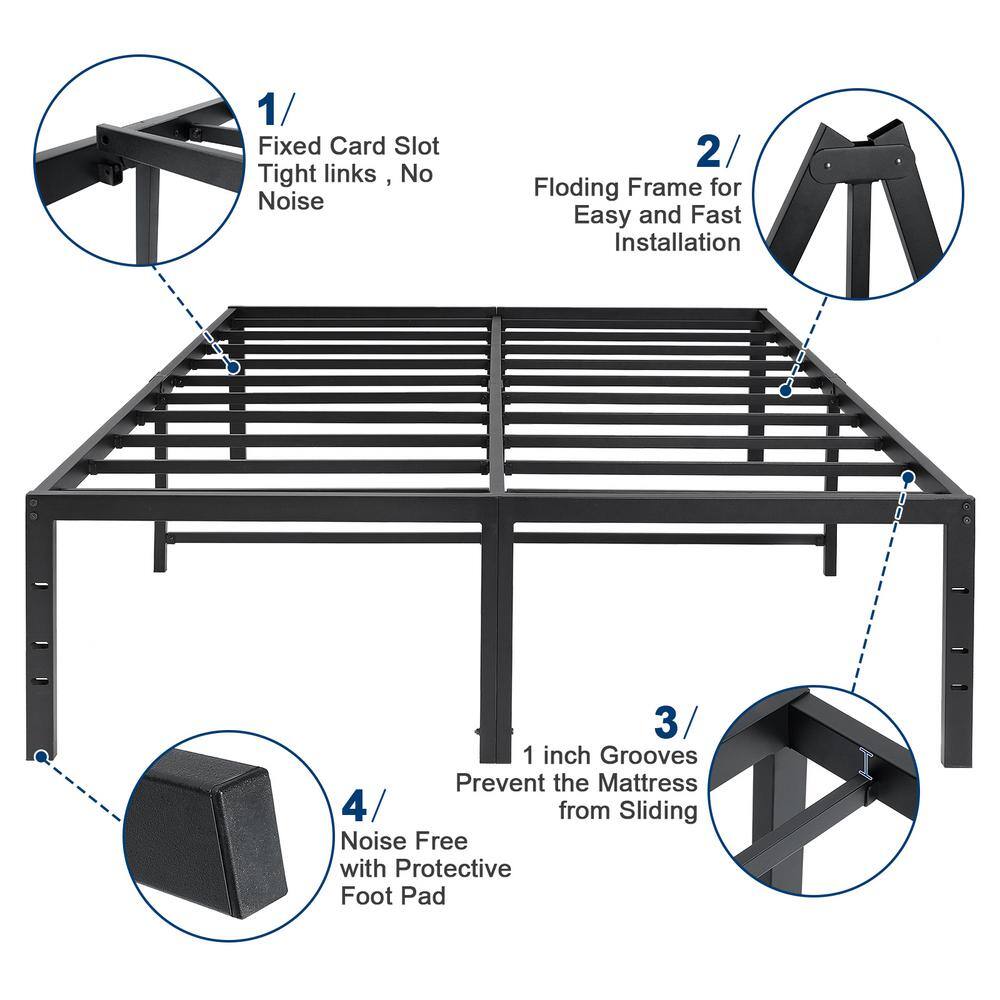 1/
Fixed Card Slot Tight links , No Noise

2/
Floding Frame for Easy and Fast Installation

3/
1 inch Grooves Prevent the Mattress from Sliding

4/
Noise Free with Protective Foot Pad