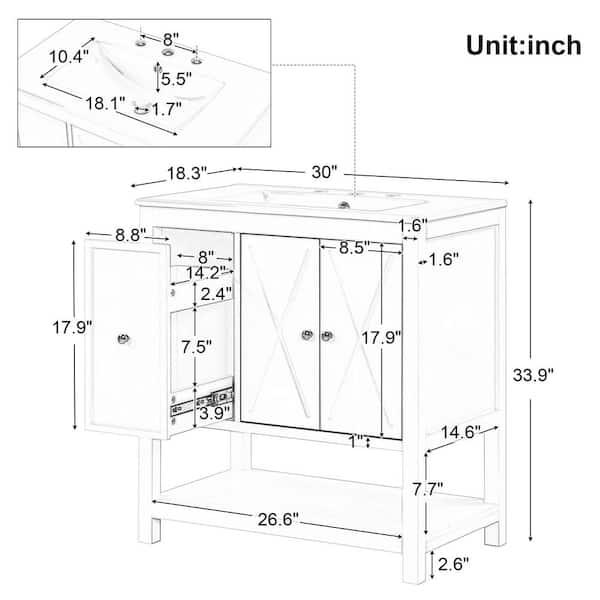 Unit:inch

8"
10.4"
5.5"
18.1"
1.7"

18.3"
30"
1.6"
8.8"
8"
8.5"
1.6"
14.2"
2.4"
17.9"
7.5"
17.9"
33.9"
3.9"
1"
14.6"
7.7"
26.6"
2.6"