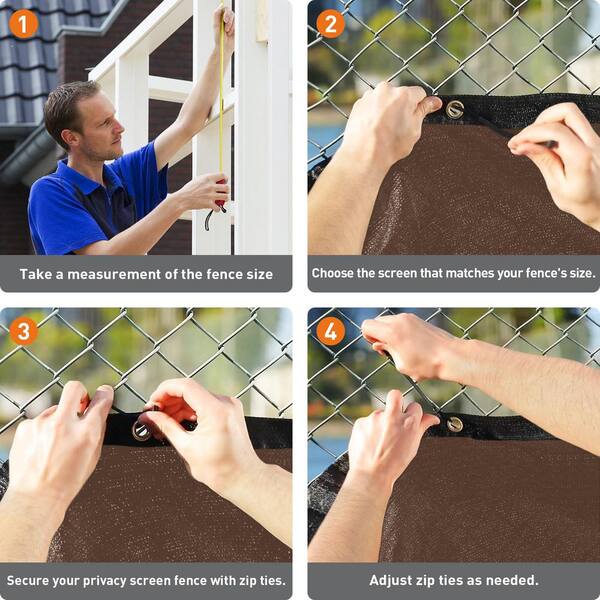 1

Take a measurement of the fence size

2

Choose the screen that matches your fence's size.

3

Secure your privacy screen fence with zip ties.

4

Adjust zip ties as needed.