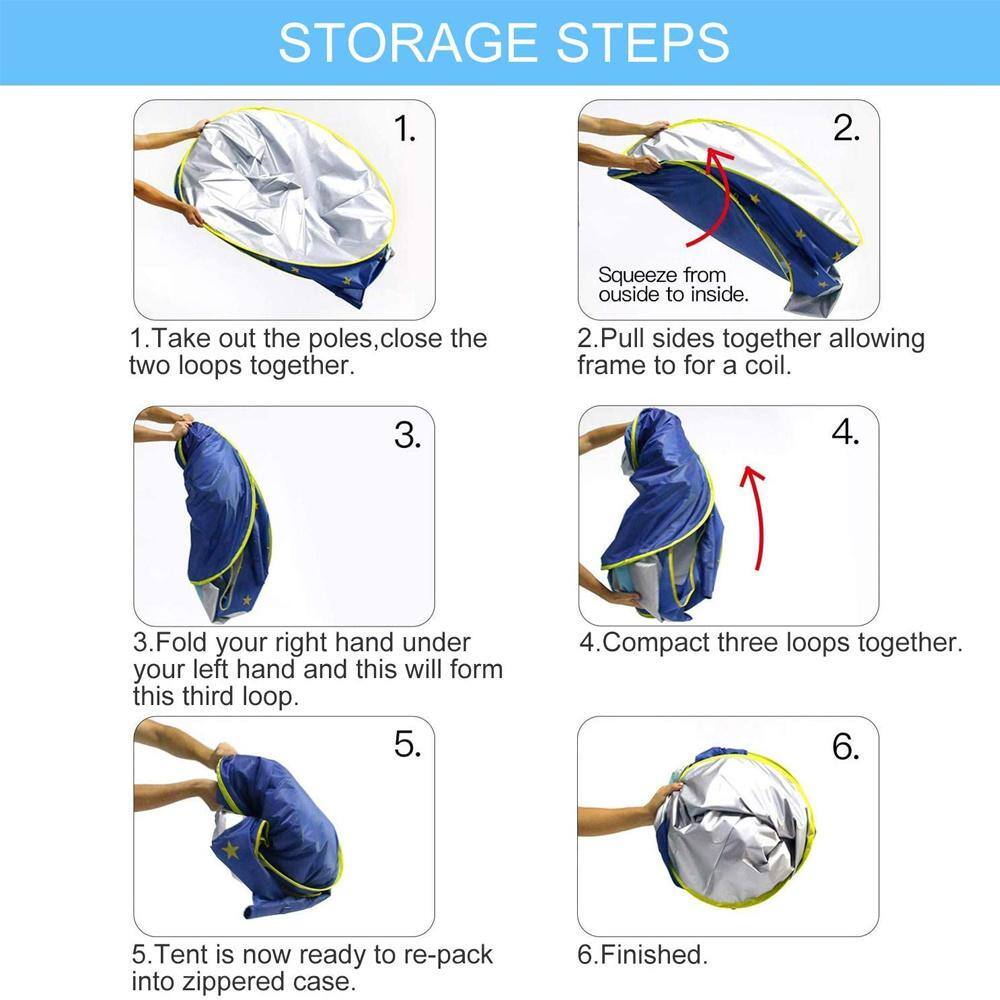 STORAGE STEPS

1.

1.Take out the poles,close the two loops together.

2.

Squeeze from ouside to inside.

2.Pull sides together allowing frame to for a coil.

3.

3.Fold your right hand under your left hand and this will form this third loop.

4.

4.Compact three loops together.

5.

5.Tent is now ready to re-pack into zippered case.

6.

6.Finished.