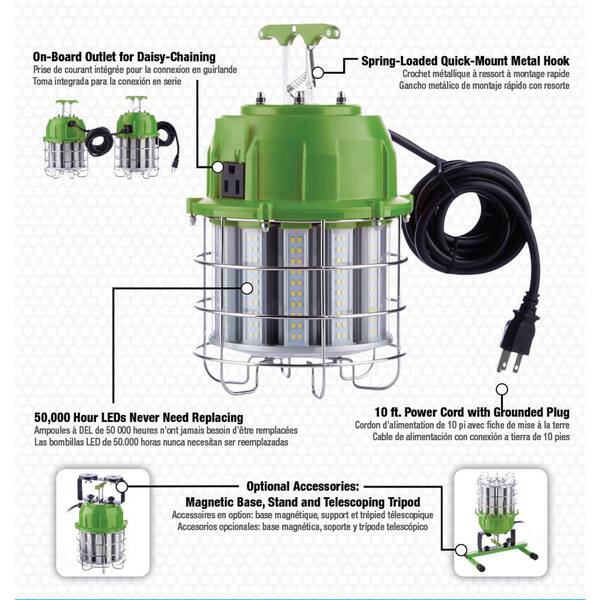 On-Board Outlet for Daisy-Chaining
Prise de courant intégrée pour la connexion en guirlande
Toma integrada para la conexión en serie

Spring-Loaded Quick-Mount Metal Hook
Crochet métallique à ressort à montage rapide
Gancho metálico de montaje rápido con resorte

50,000 Hour LEDs Never Need Replacing
Ampoules à DEL de 50 000 heures n'ont jamais besoin d'être remplacées
Las bombillas LED de 50.000 horas nunca necesitan ser reemplazadas

10 ft. Power Cord with Grounded Plug
Cordon d'alimentation de 10 pi avec fiche de mise à la terre
Cable de alimentación con conexión a tierra de 10 pies

Optional Accessories:
Magnetic Base, Stand and Telescoping Tripod
Accessoires en option: base magnétique, support et trépied télescopique
Accesorios opcionales: base magnética, soporte y trípode telescópico