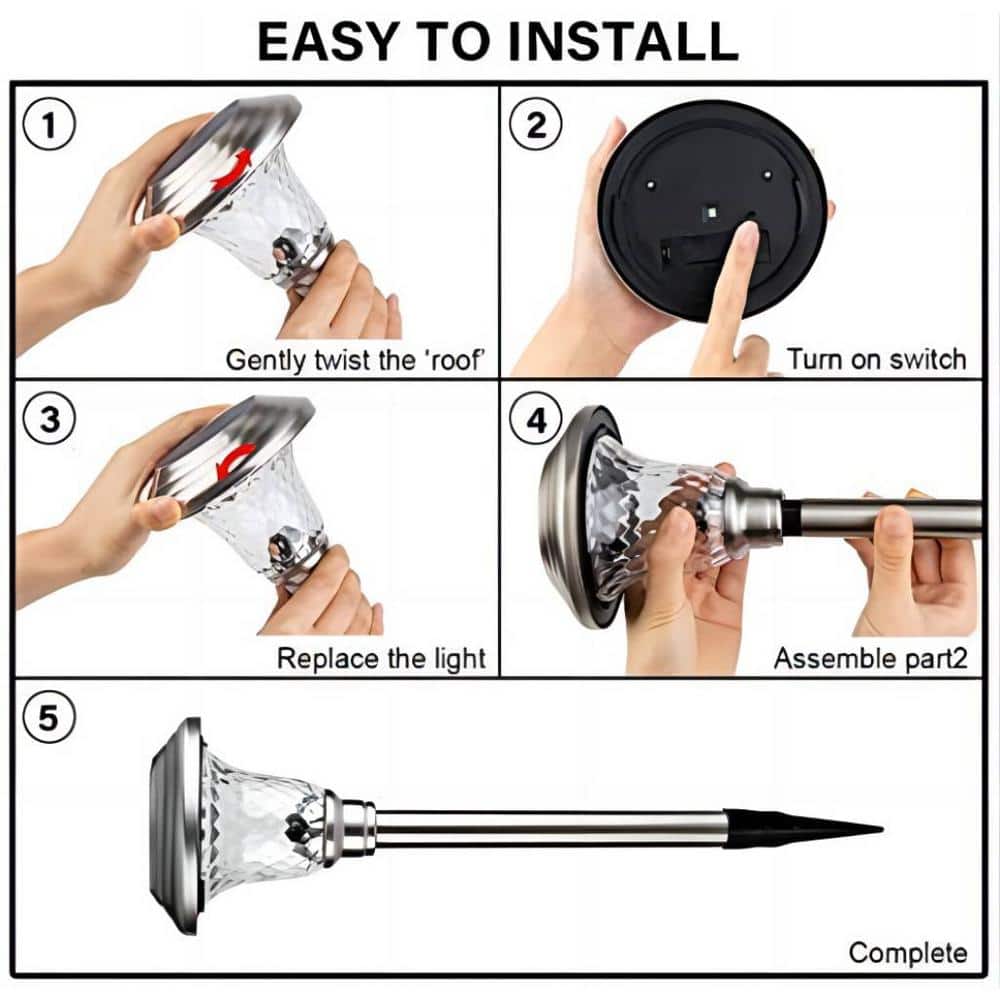 EASY TO INSTALL

1
Gently twist the 'roof'

2
Turn on switch

3
Replace the light

4
Assemble part2

5
Complete