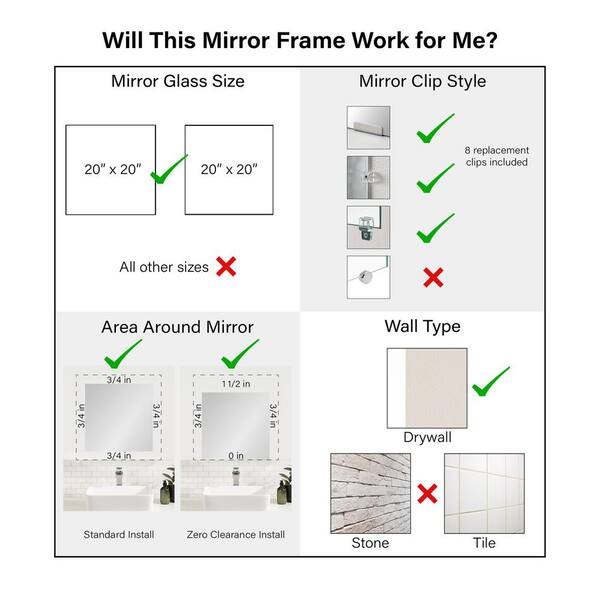 Will This Mirror Frame Work for Me?

Mirror Glass Size

20" x 20"

20" x 20"

All other sizes

Mirror Clip Style

8 replacement clips included

Area Around Mirror

3/4 in

3/4 in

3/4 in

3/4 in

Standard Install

1 1/2 in

3/4 in

3/4 in

0 in

Zero Clearance Install

Wall Type

Drywall

Stone

Tile