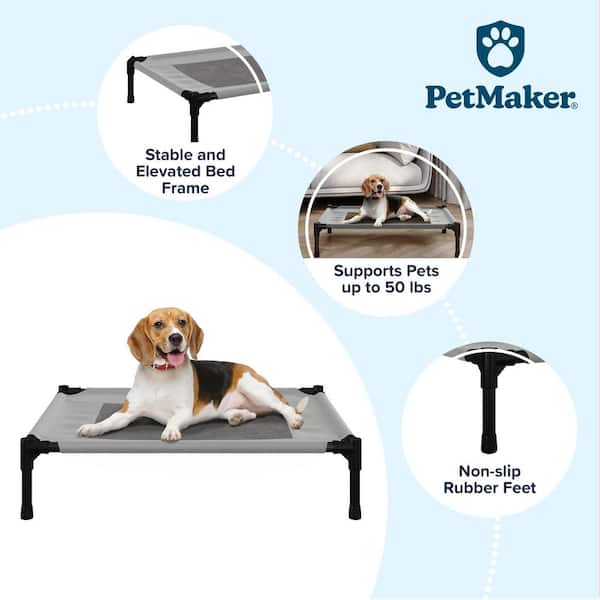 PetMaker®

Stable and Elevated Bed Frame

Supports Pets up to 50 lbs

Non-slip Rubber Feet