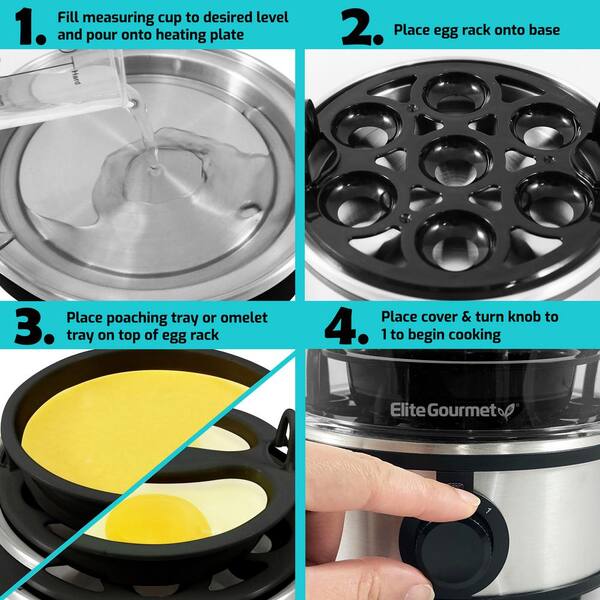 1. Fill measuring cup to desired level and pour onto heating plate

Hard

2. Place egg rack onto base

3. Place poaching tray or omelet tray on top of egg rack

4. Place cover & turn knob to 1 to begin cooking

Elite Gourmet