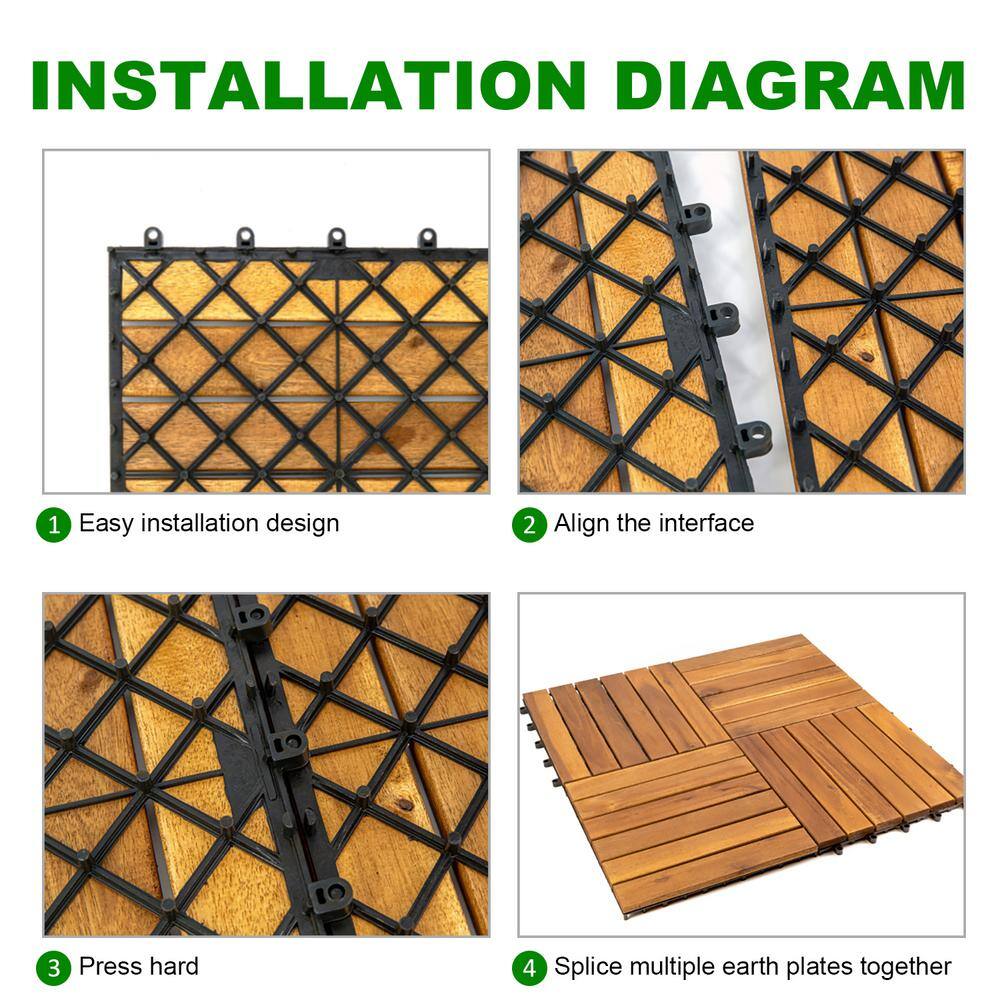 INSTALLATION DIAGRAM

1 Easy installation design

2 Align the interface

3 Press hard

4 Splice multiple earth plates together