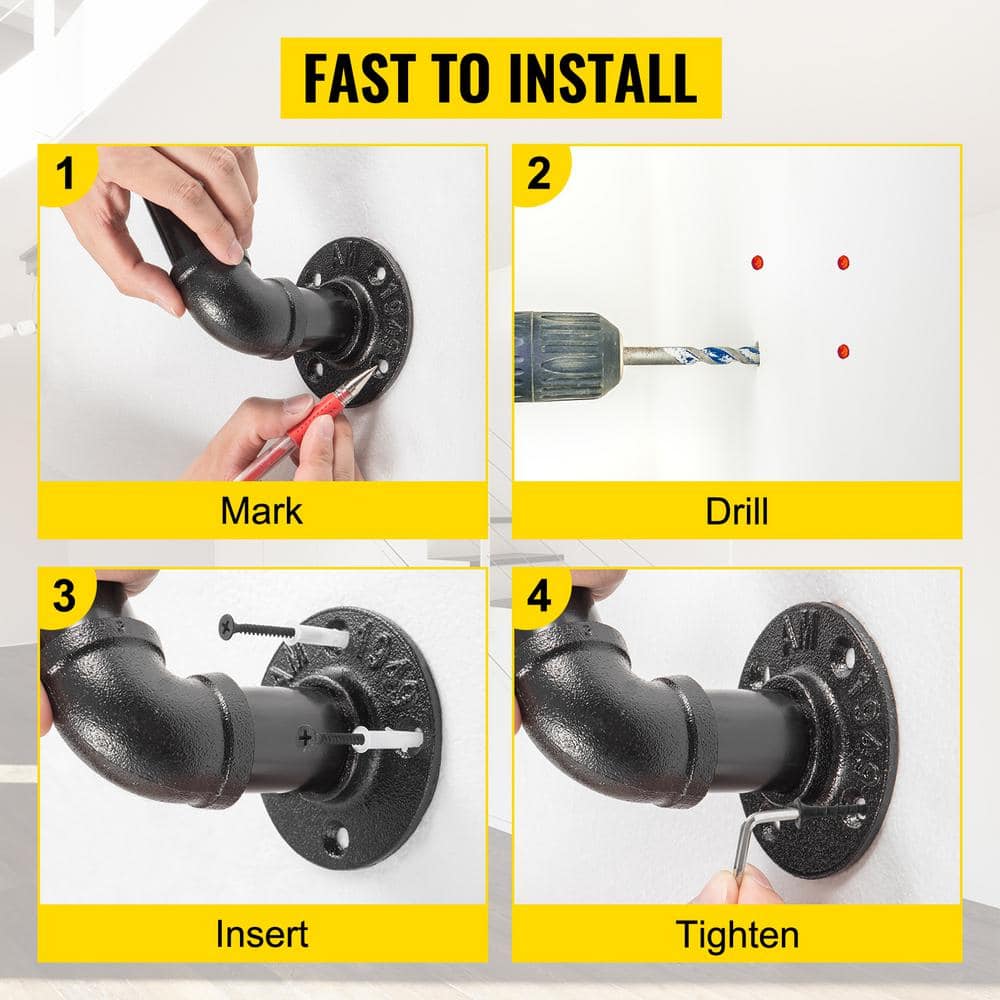 FAST TO INSTALL

1

Mark

2

Drill

3

Insert

4

Tighten