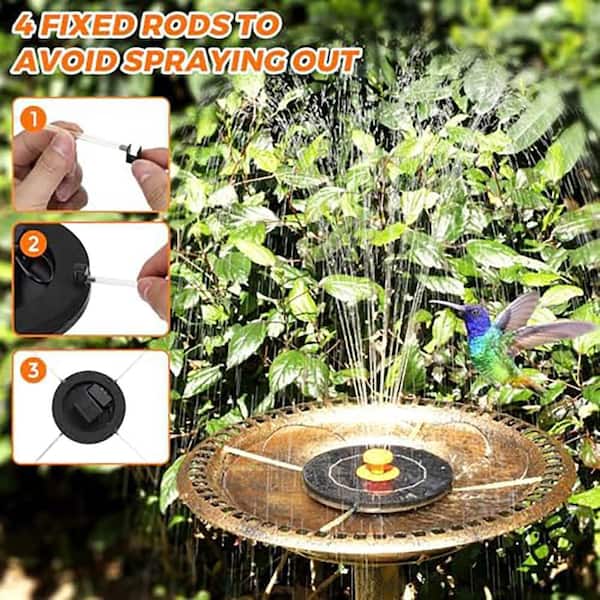 4 FIXED RODS TO AVOID SPRAYING OUT

1

2

3