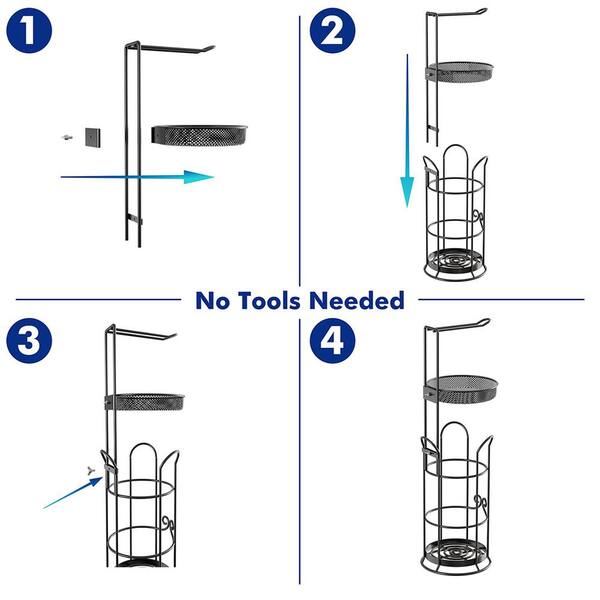 1

2

No Tools Needed

3

4