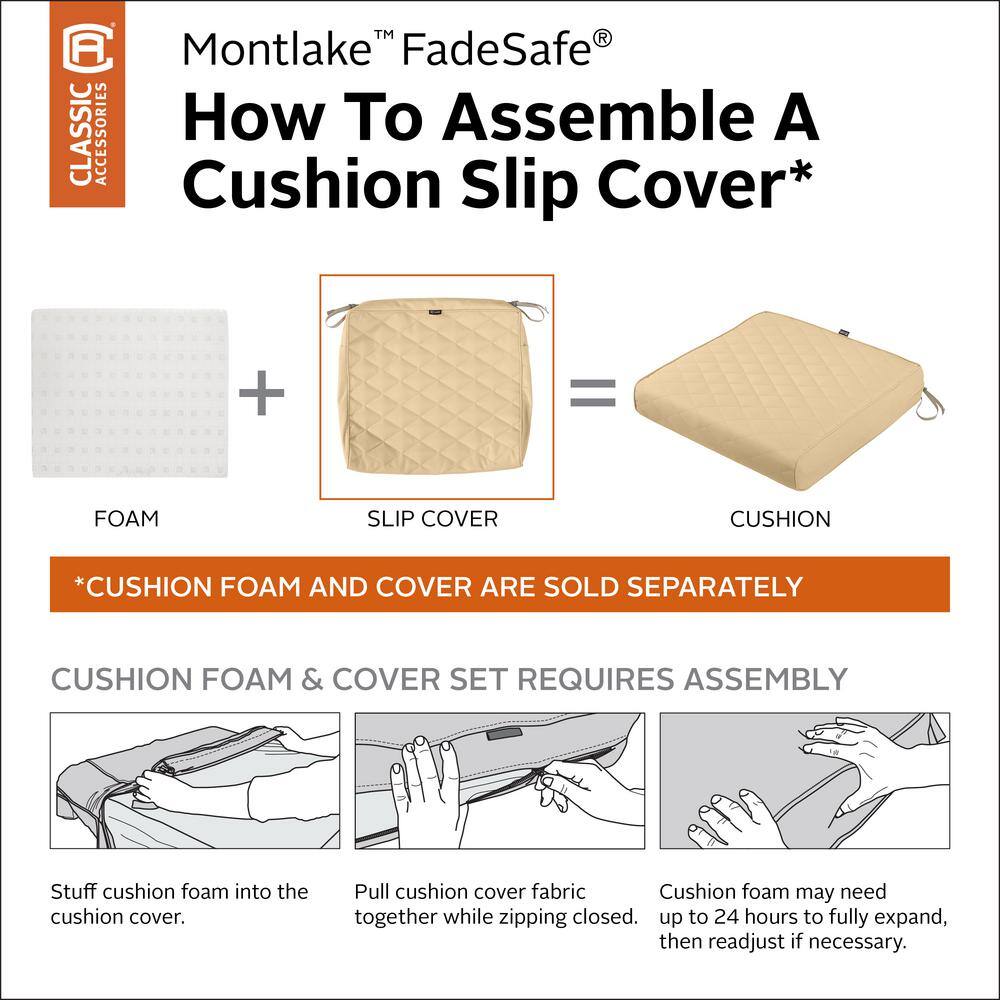 CLASSIC ACCESSORIES

Montlake™ FadeSafe®

How To Assemble A Cushion Slip Cover*

FOAM + SLIP COVER = CUSHION

*CUSHION FOAM AND COVER ARE SOLD SEPARATELY

CUSHION FOAM & COVER SET REQUIRES ASSEMBLY

Stuff cushion foam into the cushion cover.

Pull cushion cover fabric together while zipping closed.

Cushion foam may need up to 24 hours to fully expand, then readjust if necessary.