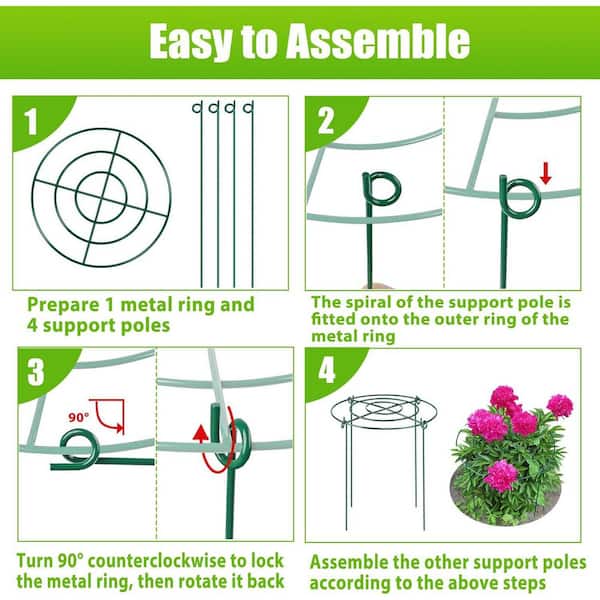 Easy to Assemble

1

Prepare 1 metal ring and 4 support poles

2

The spiral of the support pole is fitted onto the outer ring of the metal ring

3

90°

Turn 90° counterclockwise to lock the metal ring, then rotate it back

4

Assemble the other support poles according to the above steps