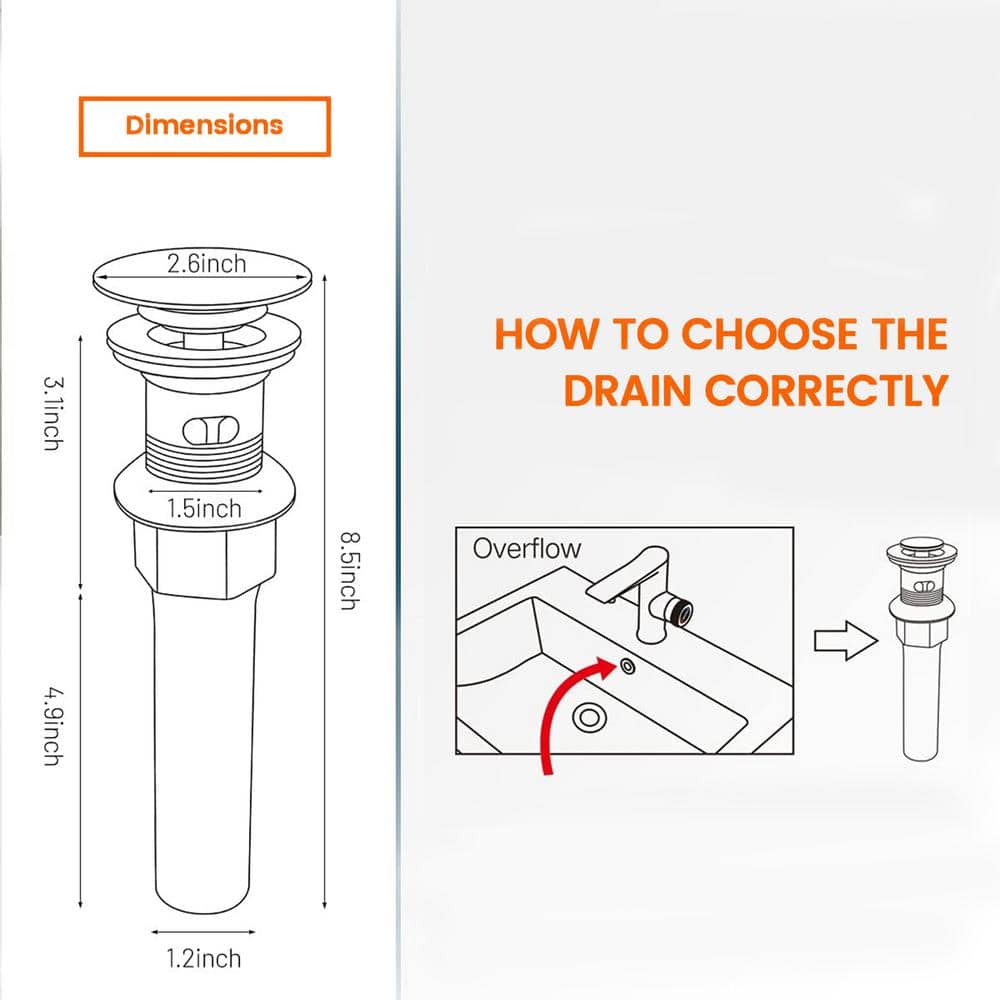 Dimensions

2.6inch

3.1inch

1.5inch

8.5inch

4.9inch

1.2inch

HOW TO CHOOSE THE DRAIN CORRECTLY

Overflow