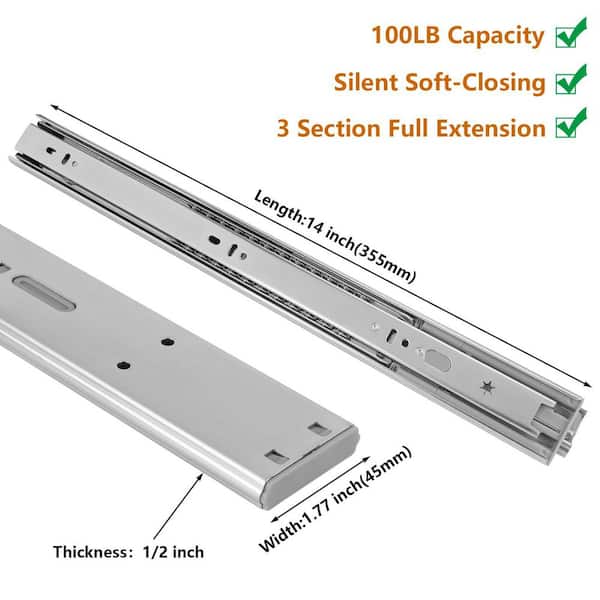 100LB Capacity
Silent Soft-Closing
3 Section Full Extension

Length:14 inch(355mm)

Width:1.77 inch(45mm)

Thickness: 1/2 inch