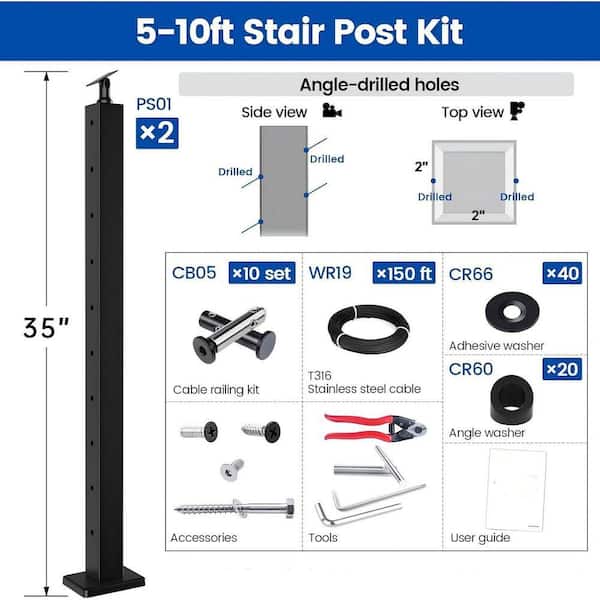 5-10ft Stair Post Kit

35"

PS01
×2

Angle-drilled holes

Side view

Drilled

Drilled

Top view

2"

Drilled

Drilled

2"

CB05 ×10 set

Cable railing kit

WR19 ×150 ft

T316
Stainless steel cable

CR66 ×40

Adhesive washer

CR60 ×20

Angle washer

Accessories

Tools

User guide