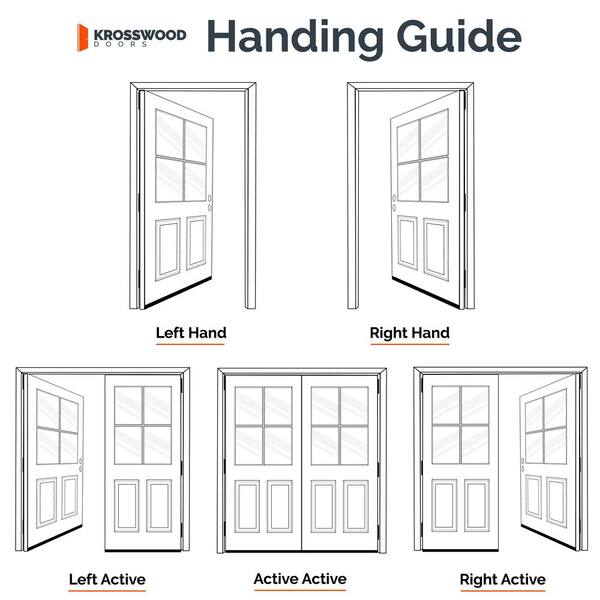 KROSSWOOD DOORS

Handing Guide

Left Hand

Right Hand

Left Active

Active Active

Right Active