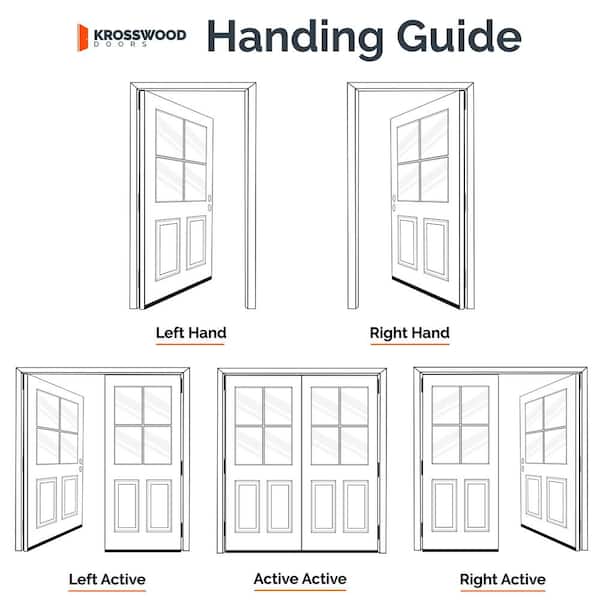 KROSSWOOD DOORS

Handing Guide

Left Hand

Right Hand

Left Active

Active Active

Right Active