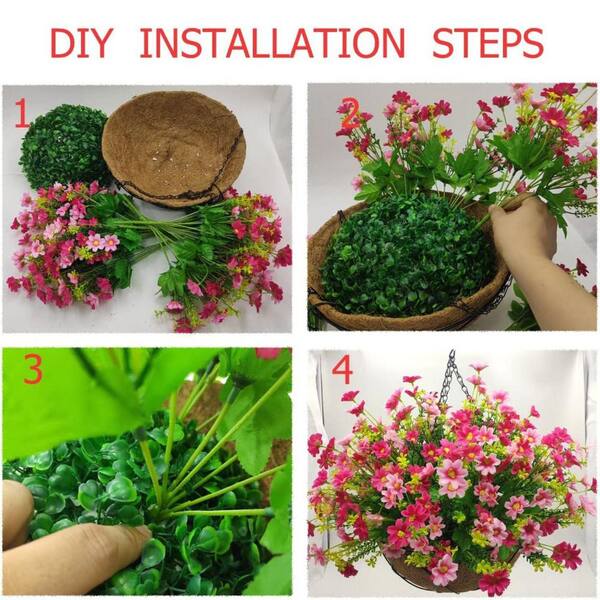 DIY INSTALLATION STEPS

1

2

3

4