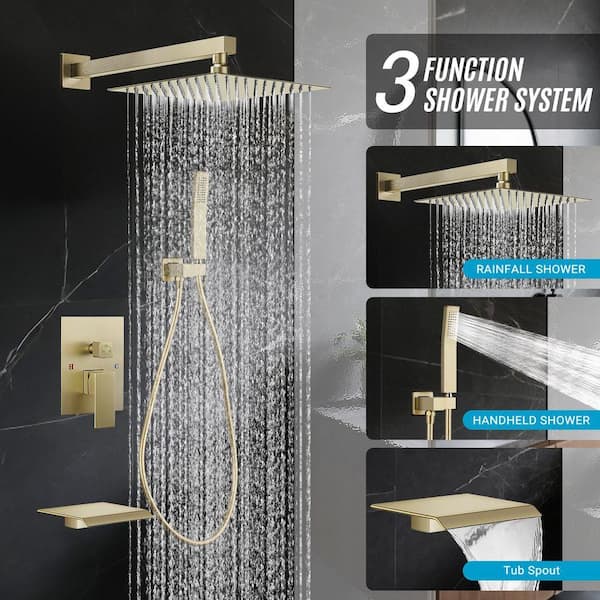 3 FUNCTION SHOWER SYSTEM

RAINFALL SHOWER

HANDHELD SHOWER

Tub Spout