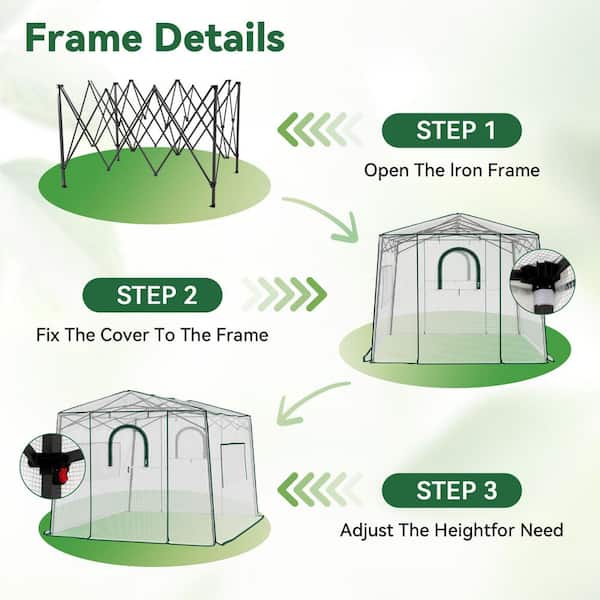 Frame Details

STEP 1

Open The Iron Frame

STEP 2

Fix The Cover To The Frame

STEP 3

Adjust The Heightfor Need