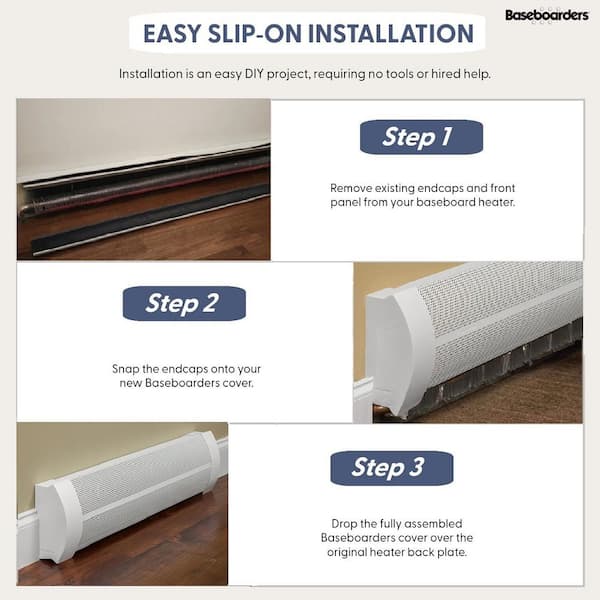 EASY SLIP-ON INSTALLATION

Baseboarders

Installation is an easy DIY project, requiring no tools or hired help.

Step 1

Remove existing endcaps and front panel from your baseboard heater.

Step 2

Snap the endcaps onto your new Baseboarders cover.

Step 3

Drop the fully assembled Baseboarders cover over the original heater back plate.