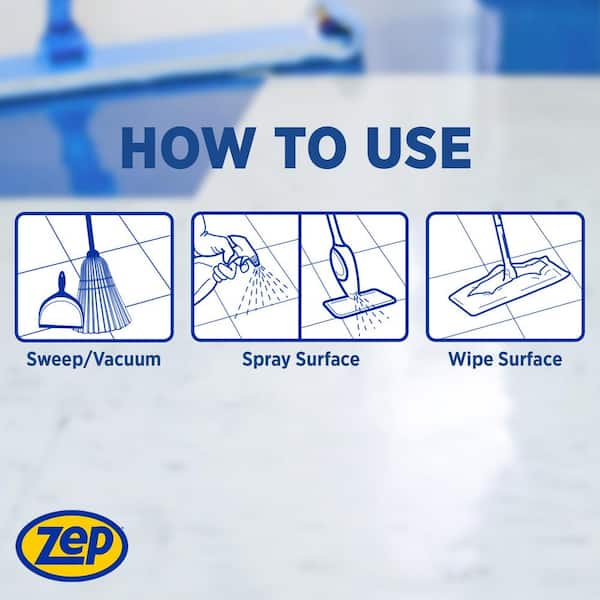 HOW TO USE

Sweep/Vacuum

Spray Surface

Wipe Surface

Zep