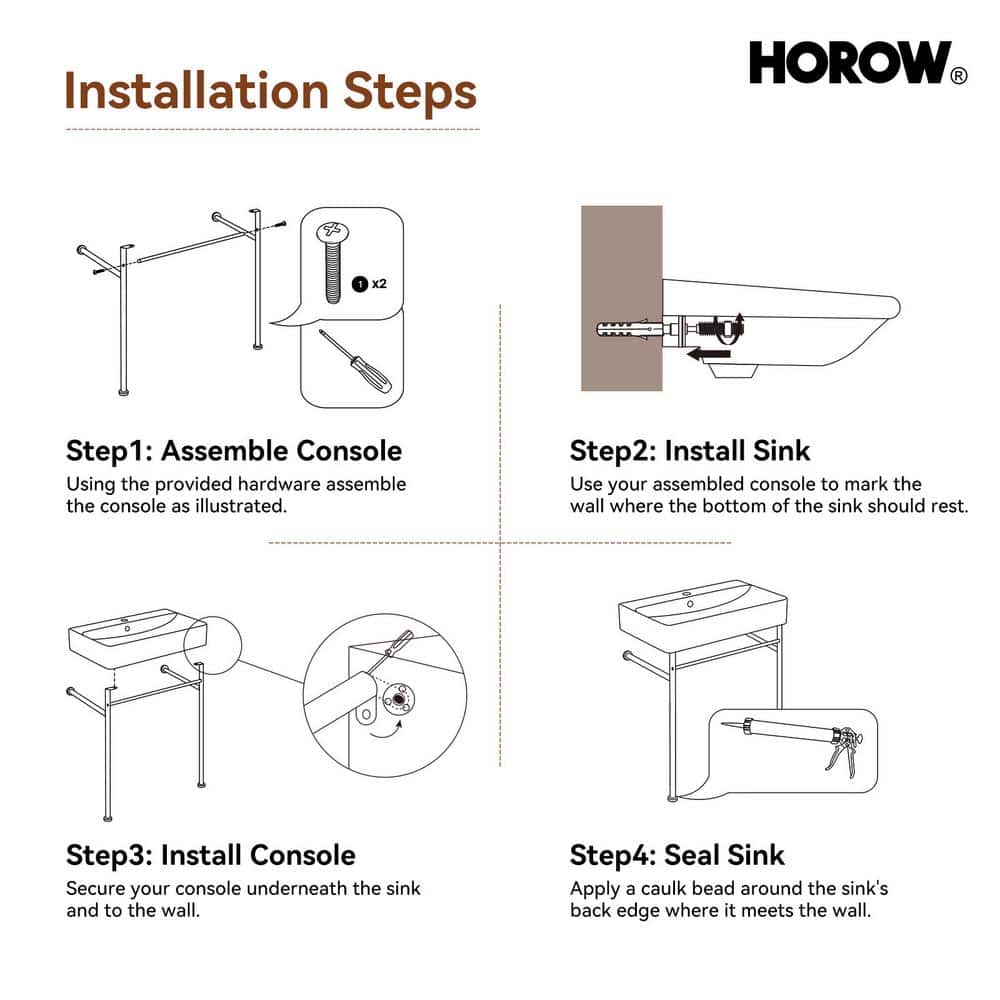 Installation Steps

HOROW®

1 x2

Step1: Assemble Console
Using the provided hardware assemble the console as illustrated.

Step2: Install Sink
Use your assembled console to mark the wall where the bottom of the sink should rest.

Step3: Install Console
Secure your console underneath the sink and to the wall.

Step4: Seal Sink
Apply a caulk bead around the sink's back edge where it meets the wall.