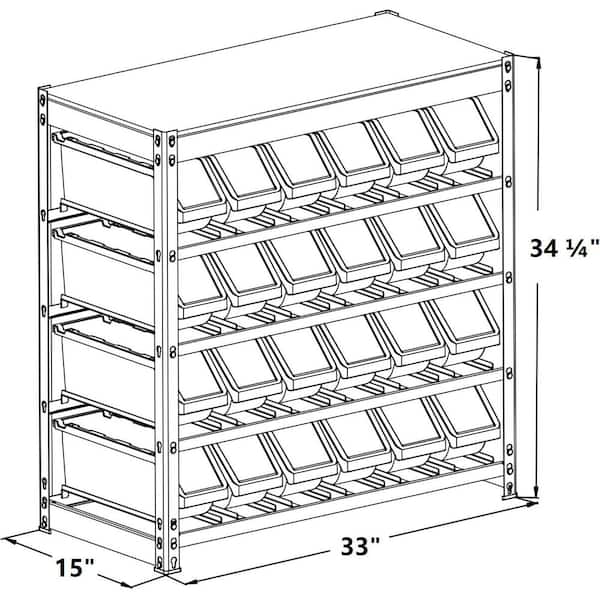 34 ¼"

15"

33"