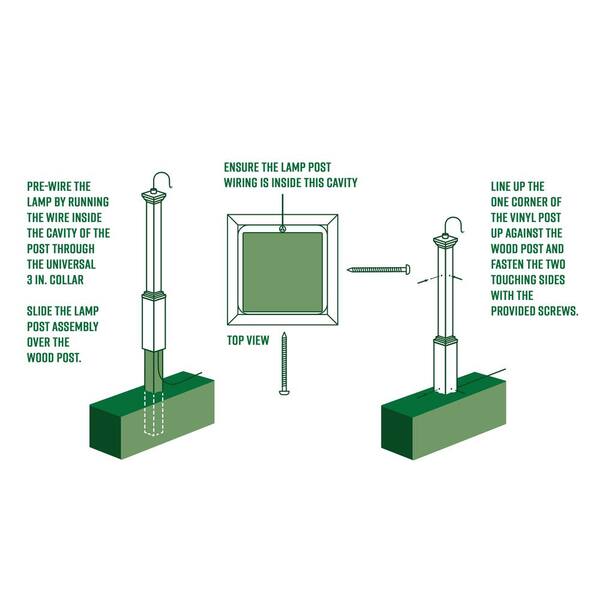 PRE-WIRE THE LAMP BY RUNNING THE WIRE INSIDE THE CAVITY OF THE POST THROUGH THE UNIVERSAL 3 IN. COLLAR

SLIDE THE LAMP POST ASSEMBLY OVER THE WOOD POST.

ENSURE THE LAMP POST WIRING IS INSIDE THIS CAVITY

TOP VIEW

LINE UP THE ONE CORNER OF THE VINYL POST UP AGAINST THE WOOD POST AND FASTEN THE TWO TOUCHING SIDES WITH THE PROVIDED SCREWS.