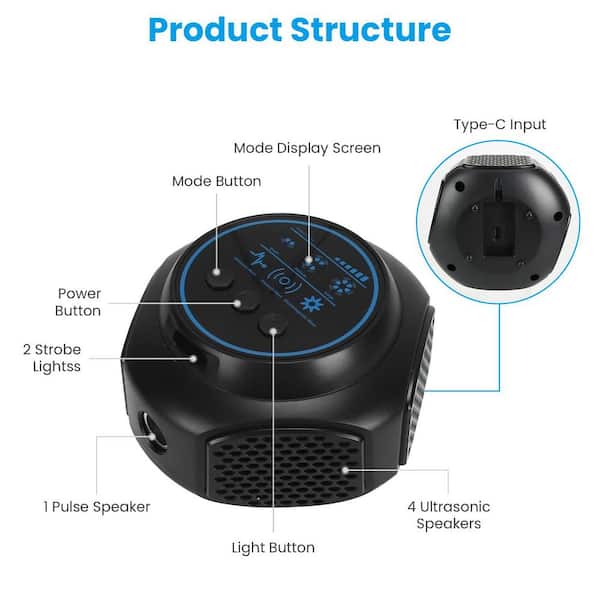 Product Structure

Type-C Input

Mode Display Screen

Mode Button

Power Button

2 Strobe Lightss

1 Pulse Speaker

Light Button

4 Ultrasonic Speakers