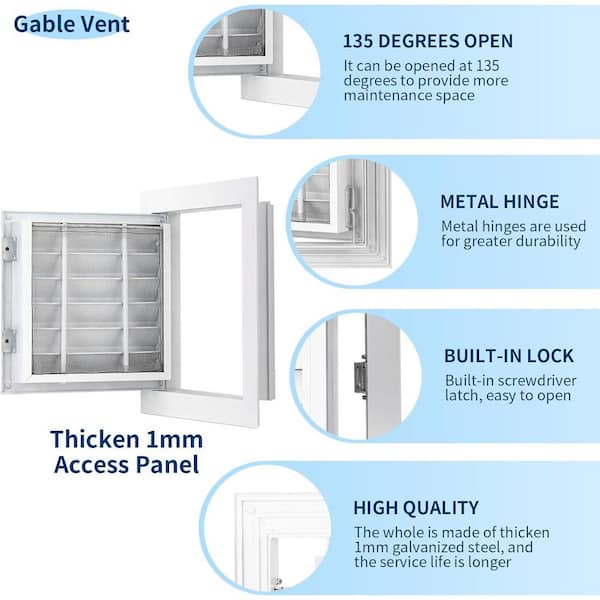 Gable Vent

135 DEGREES OPEN

It can be opened at 135 degrees to provide more maintenance space

METAL HINGE

Metal hinges are used for greater durability

BUILT-IN LOCK

Built-in screwdriver latch, easy to open

Thicken 1mm Access Panel

HIGH QUALITY

The whole is made of thicken 1mm galvanized steel, and the service life is longer