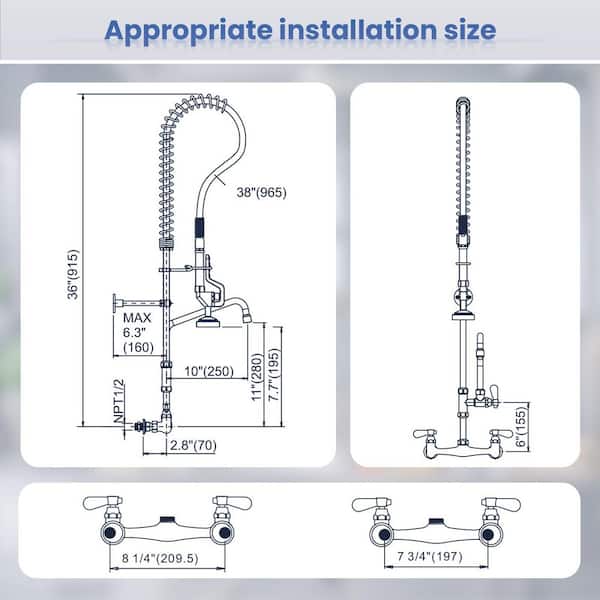 Appropriate installation size

38"(965)

36"(915)

MAX
6.3"
(160)

10"(250)

11"(280)

7.7"(195)

NPT1/2

2.8"(70)

6"(155)

8 1/4"(209.5)

7 3/4"(197)