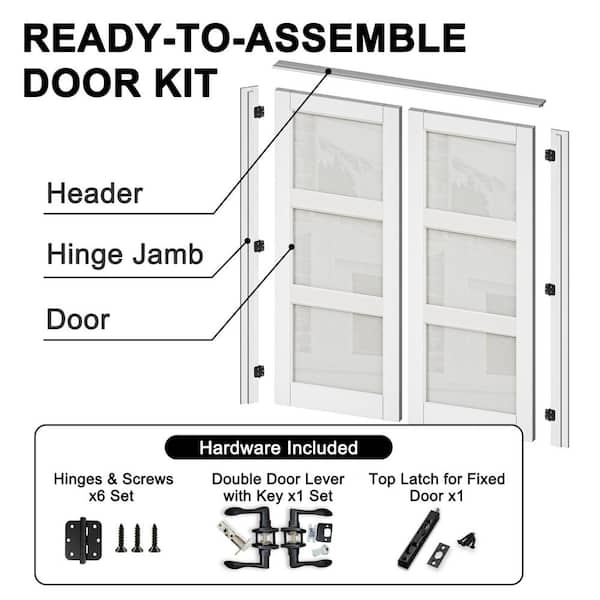 READY-TO-ASSEMBLE DOOR KIT

Header

Hinge Jamb

Door

Hardware Included

Hinges & Screws x6 Set

Double Door Lever with Key x1 Set

Top Latch for Fixed Door x1