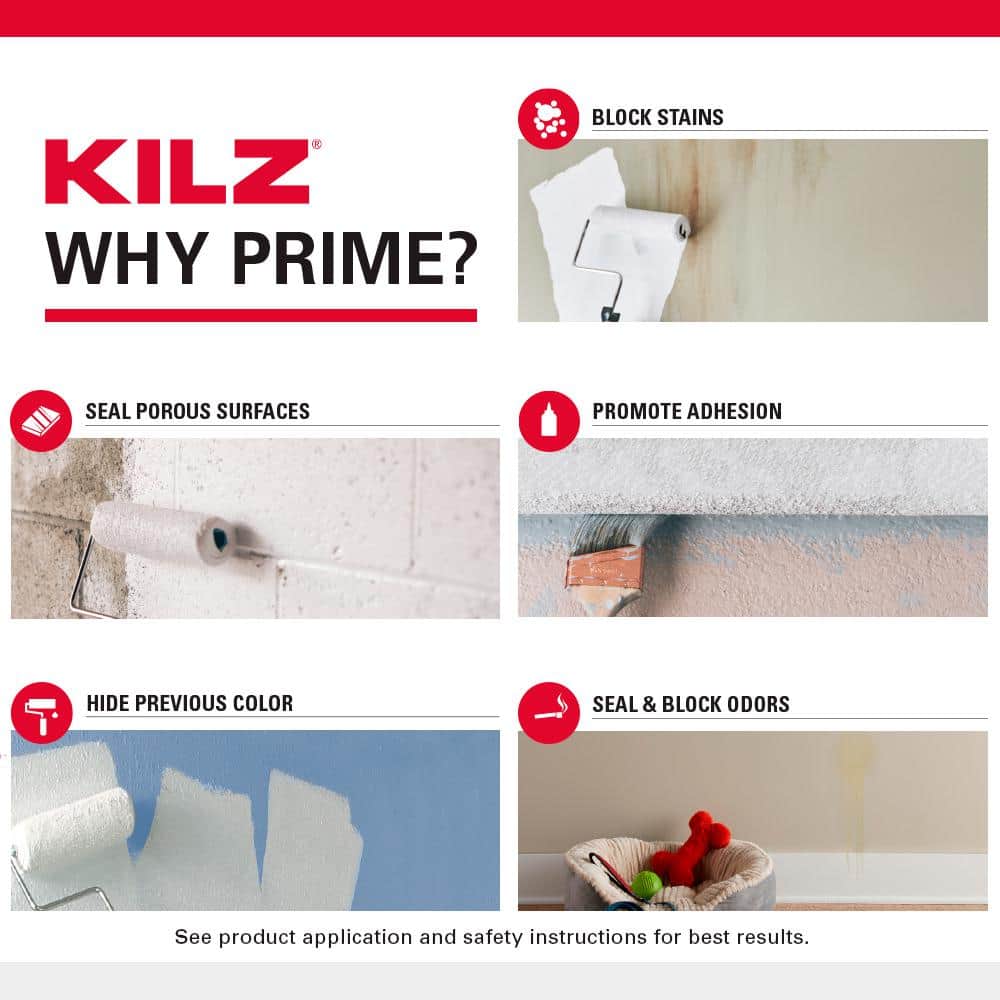 KILZ®

WHY PRIME?

BLOCK STAINS

SEAL POROUS SURFACES

PROMOTE ADHESION

HIDE PREVIOUS COLOR

SEAL & BLOCK ODORS

See product application and safety instructions for best results.