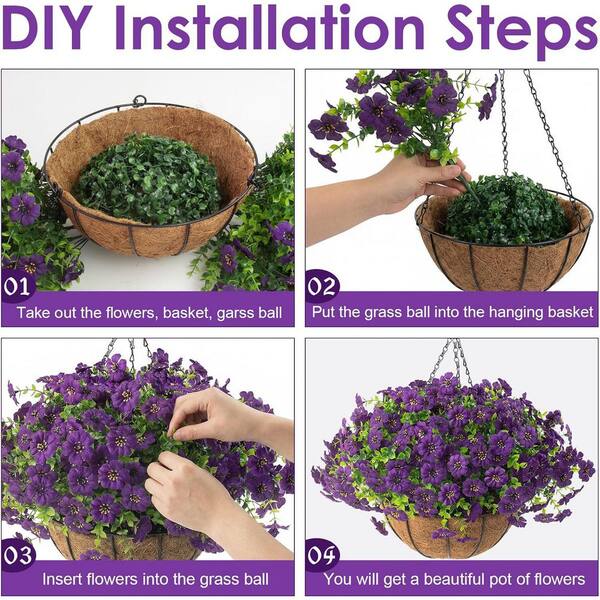 DIY Installation Steps

01
Take out the flowers, basket, garss ball

02
Put the grass ball into the hanging basket

03
Insert flowers into the grass ball

04
You will get a beautiful pot of flowers