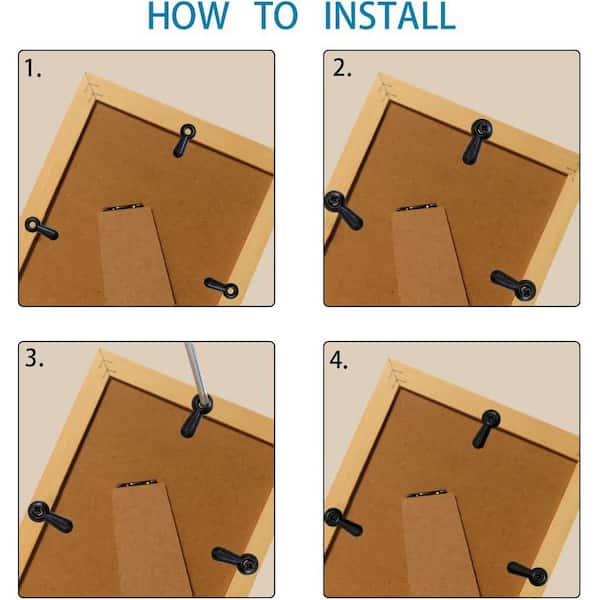 HOW TO INSTALL

1.

2.

3.

4.